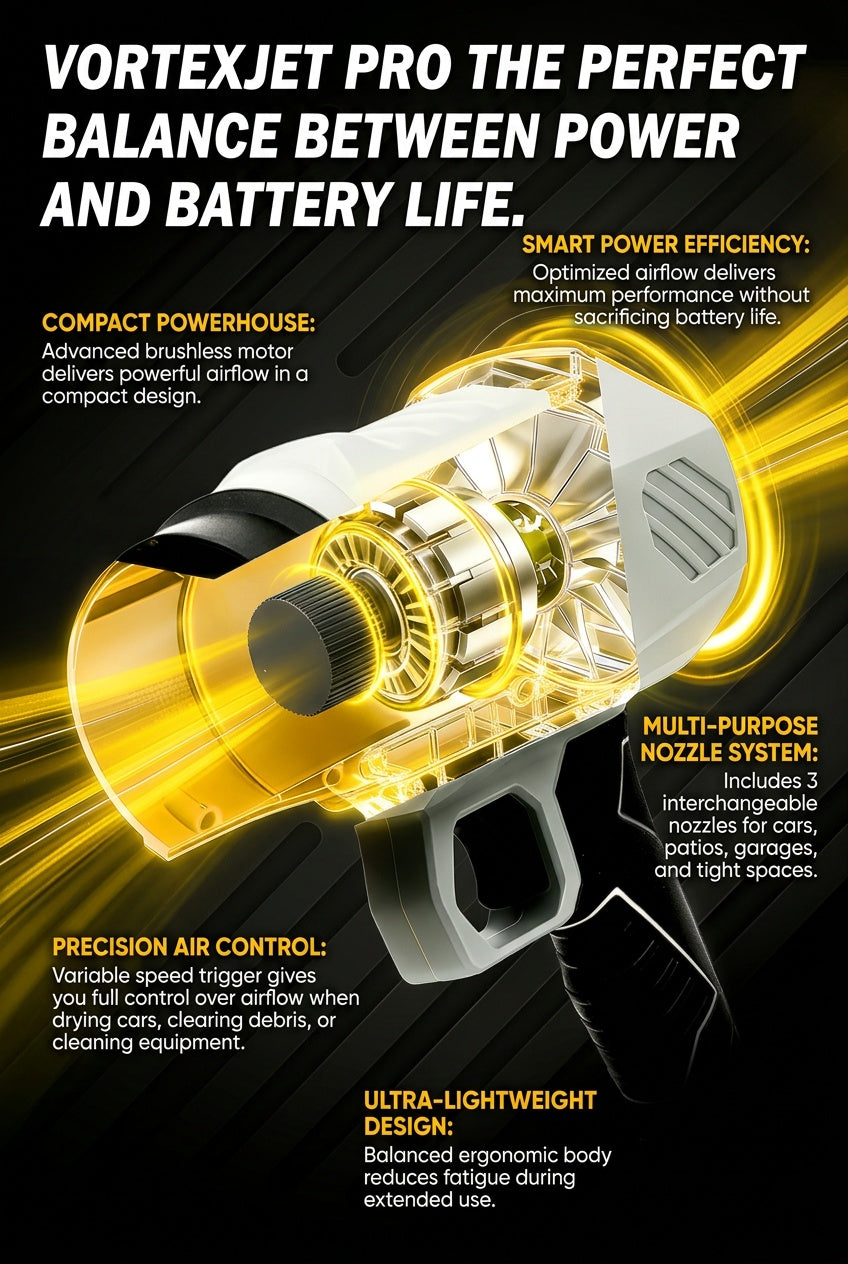 VORTEXJET PRO THE PERFECT BALANCE BETWEEN POWER AND BATTERY LIFE.

SMART POWER EFFICIENCY:
Optimized airflow delivers maximum performance without sacrificing battery life.

COMPACT POWERHOUSE:
Advanced brushless motor delivers powerful airflow in a compact design.

MULTI-PURPOSE NOZZLE SYSTEM:
Includes 3 interchangeable nozzles for cars, patios, garages, and tight spaces.

PRECISION AIR CONTROL:
Variable speed trigger gives you full control over airflow when drying cars, clearing debris, or cleaning equipment.

ULTRA-LIGHTWEIGHT DESIGN:
Balanced ergonomic body reduces fatigue during extended use.